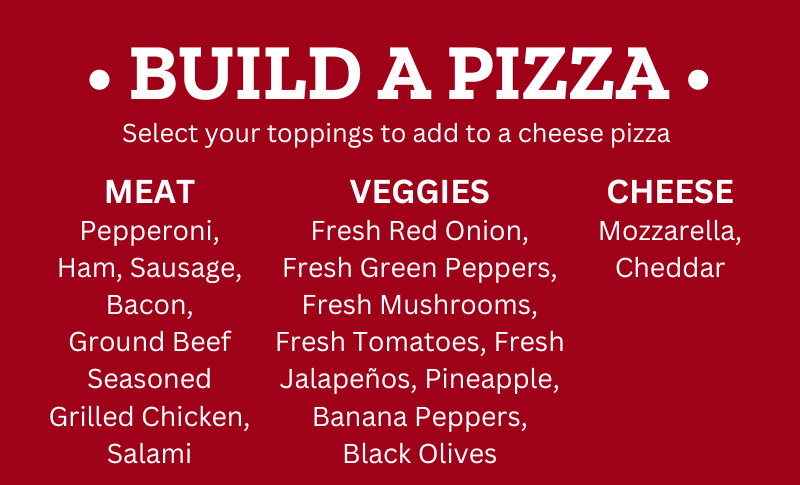 • BUILD A PIZZA •

Select your toppings to add to a cheese pizza

MEAT
Pepperoni, Ham, Sausage, Bacon, Ground Beef Seasoned Grilled Chicken, Salami

VEGGIES
Fresh Red Onion, Fresh Green Peppers, Fresh Mushrooms, Fresh Tomatoes, Fresh Jalapeños, Pineapple, Banana Peppers, Black Olives

CHEESE
Mozzarella, Cheddar